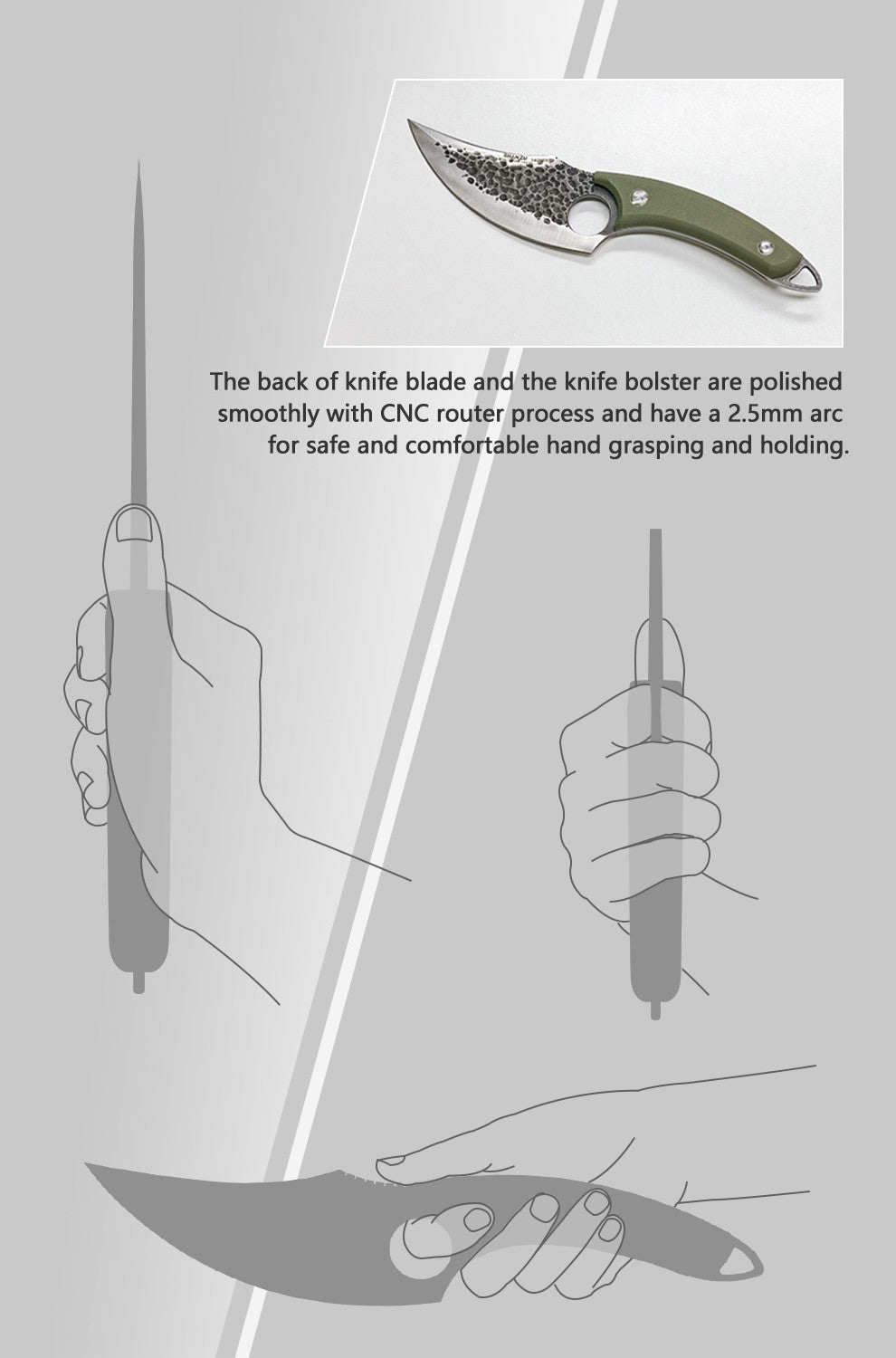 The back of knife blade and the knife bolster are polished smoothly with CNC router process and have a 2.5mm arc for safe and comfortable hand grasping and holding.